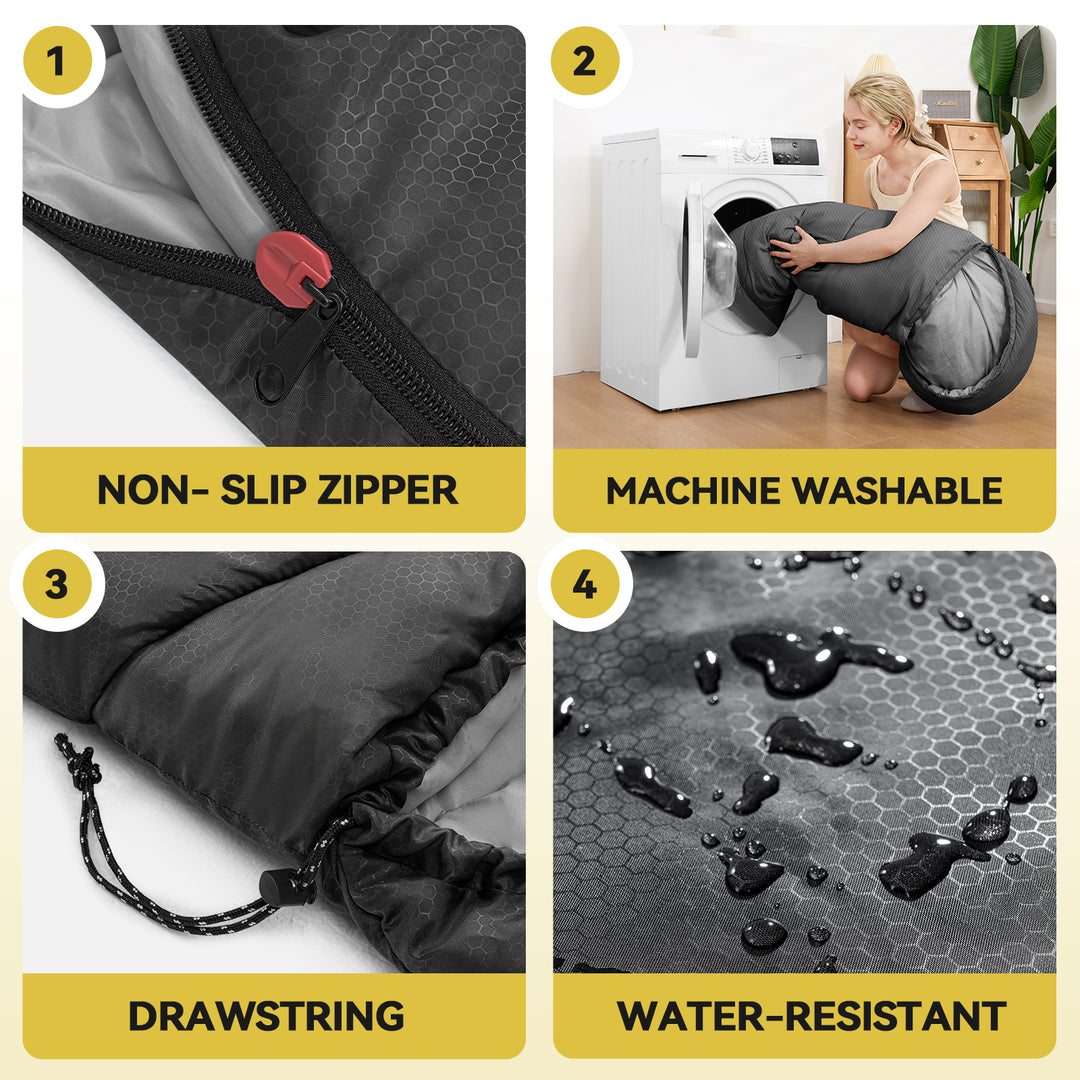 1
NON- SLIP ZIPPER

2
MACHINE WASHABLE

3
DRAWSTRING

4
WATER-RESISTANT