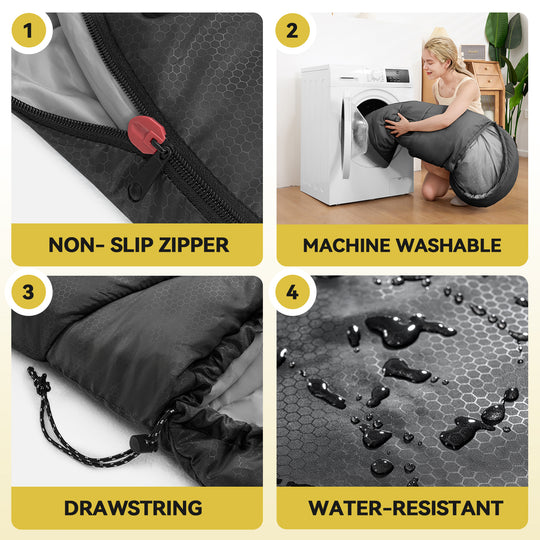 1

NON- SLIP ZIPPER

2

MACHINE WASHABLE

3

DRAWSTRING

4

WATER-RESISTANT